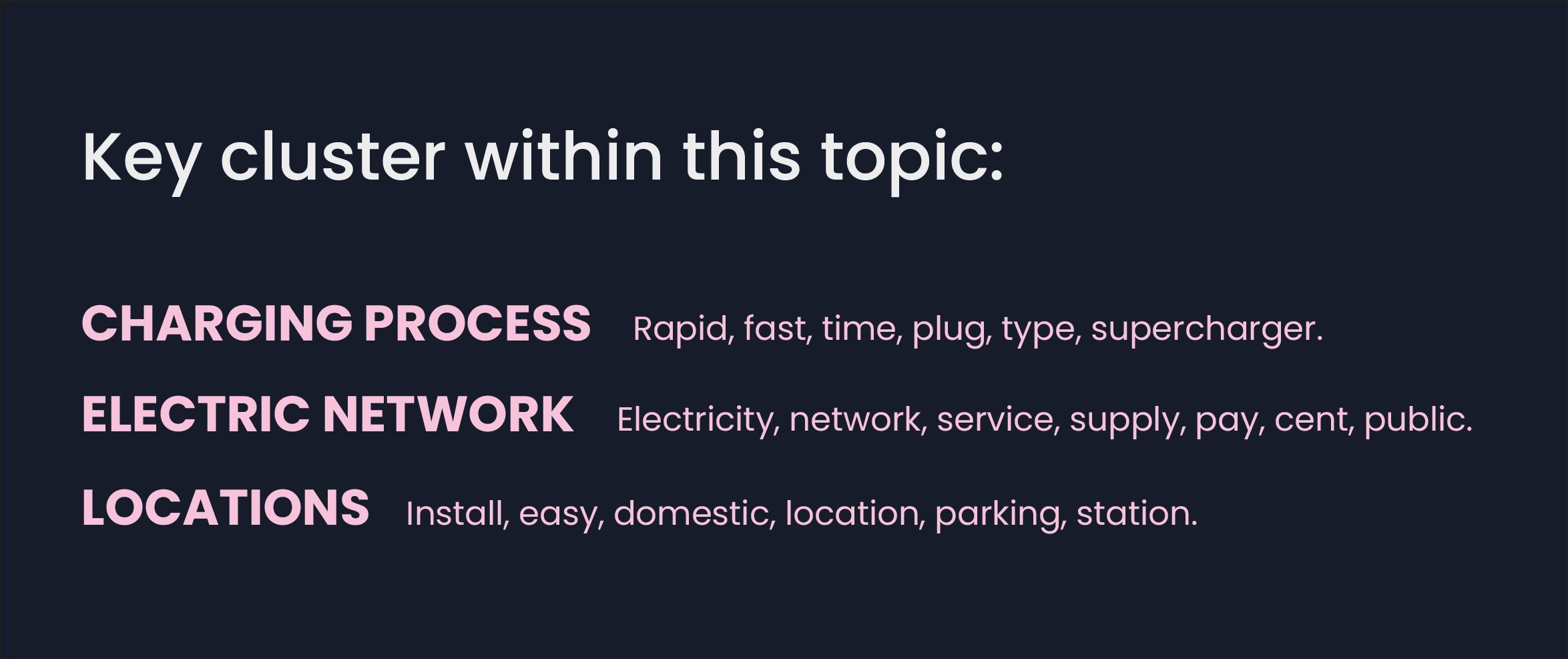 Key cluster within this topic:

CHARGING PROCESS Rapid, fast, time, plug, type, supercharger.

ELECTRIC NETWORK Electricity, network, service, supply, pay, cent, public.

LOCATIONS Install, easy, domestic, location, parking, station.